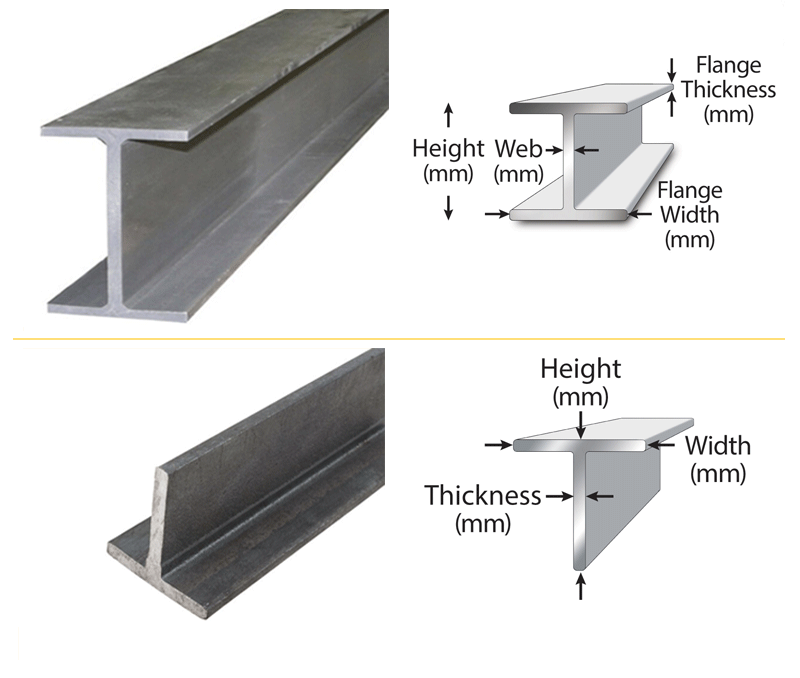 Flange Thickness (mm)

Height (mm)

Web (mm)

Flange Width (mm)

Height (mm)

Width (mm)

Thickness (mm)